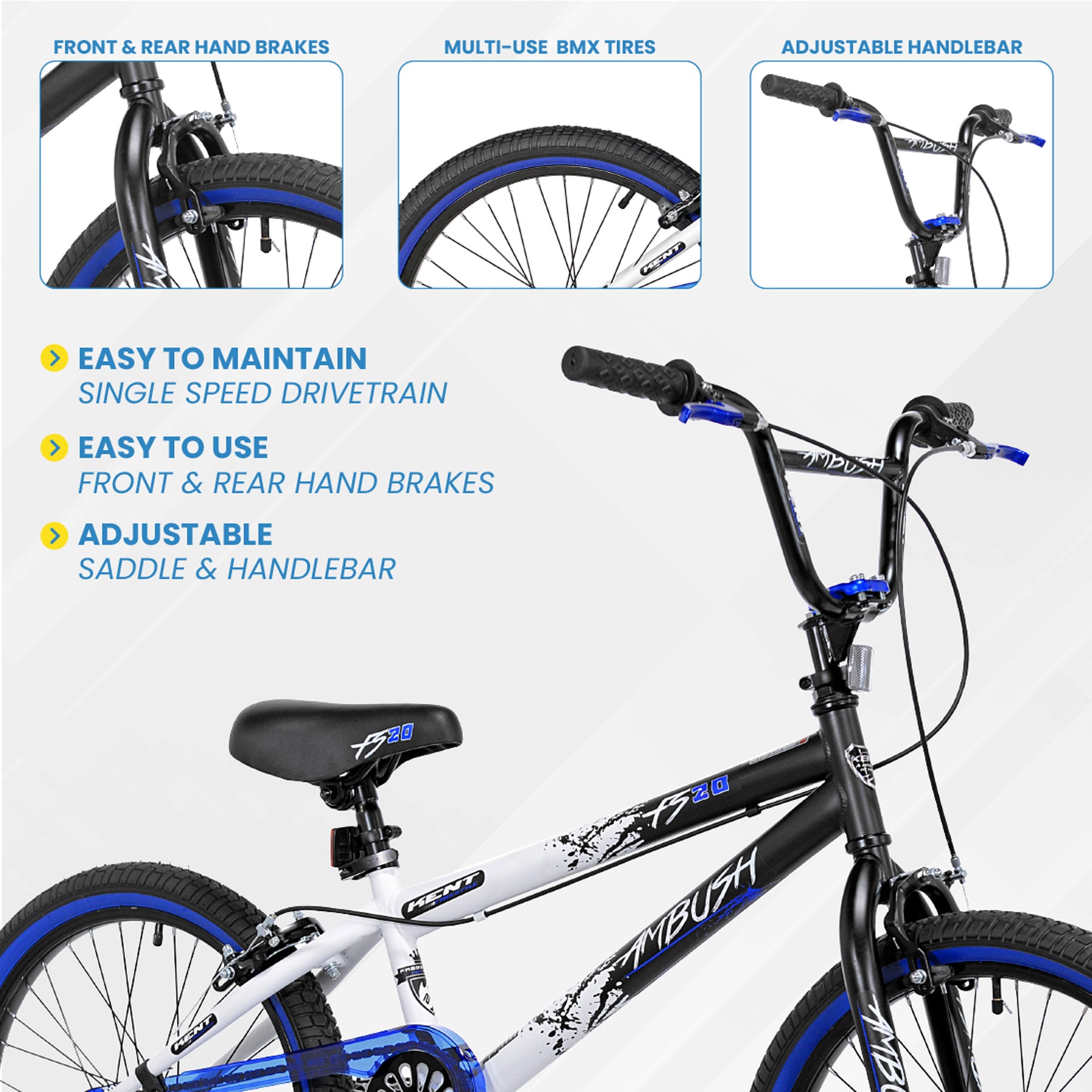 FRONT & REAR HAND BRAKES

MULTI-USE BMX TIRES

ADJUSTABLE HANDLEBAR

KENT

AMBUSH

EASY TO MAINTAIN
SINGLE SPEED DRIVETRAIN

EASY TO USE
FRONT & REAR HAND BRAKES

ADJUSTABLE
SADDLE & HANDLEBAR

AMBUSH

FS20

FS20

KENT

AMBUSH

KENT

AMBUSH