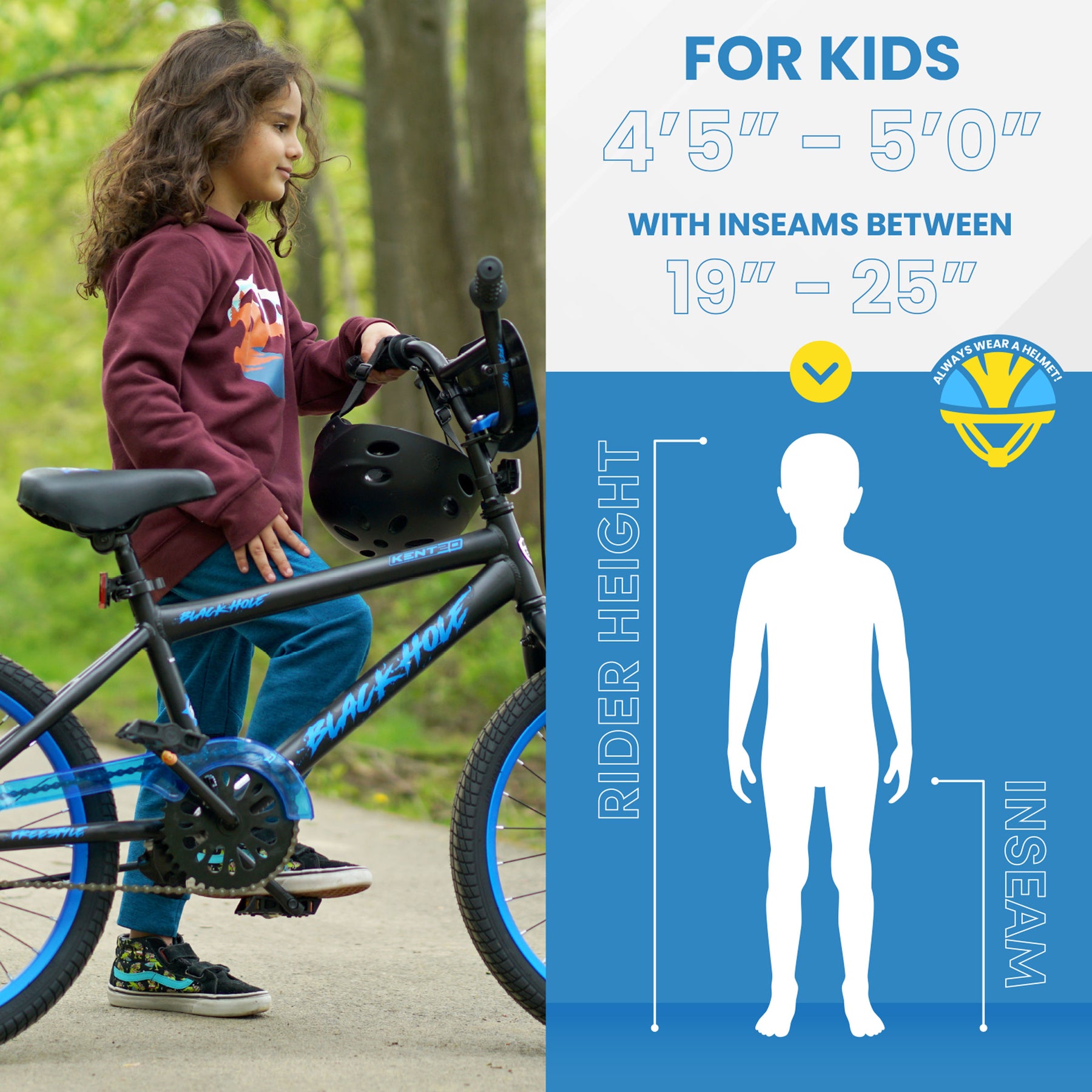 FOR KIDS
4'5" – 5'0"
WITH INSEAMS BETWEEN
19" – 25"

ALWAYS WEAR A HELMET!

RIDER HEIGHT

INSEAM

KENT

BLACK HOLE

BLACK HOLE

FREESTYLE