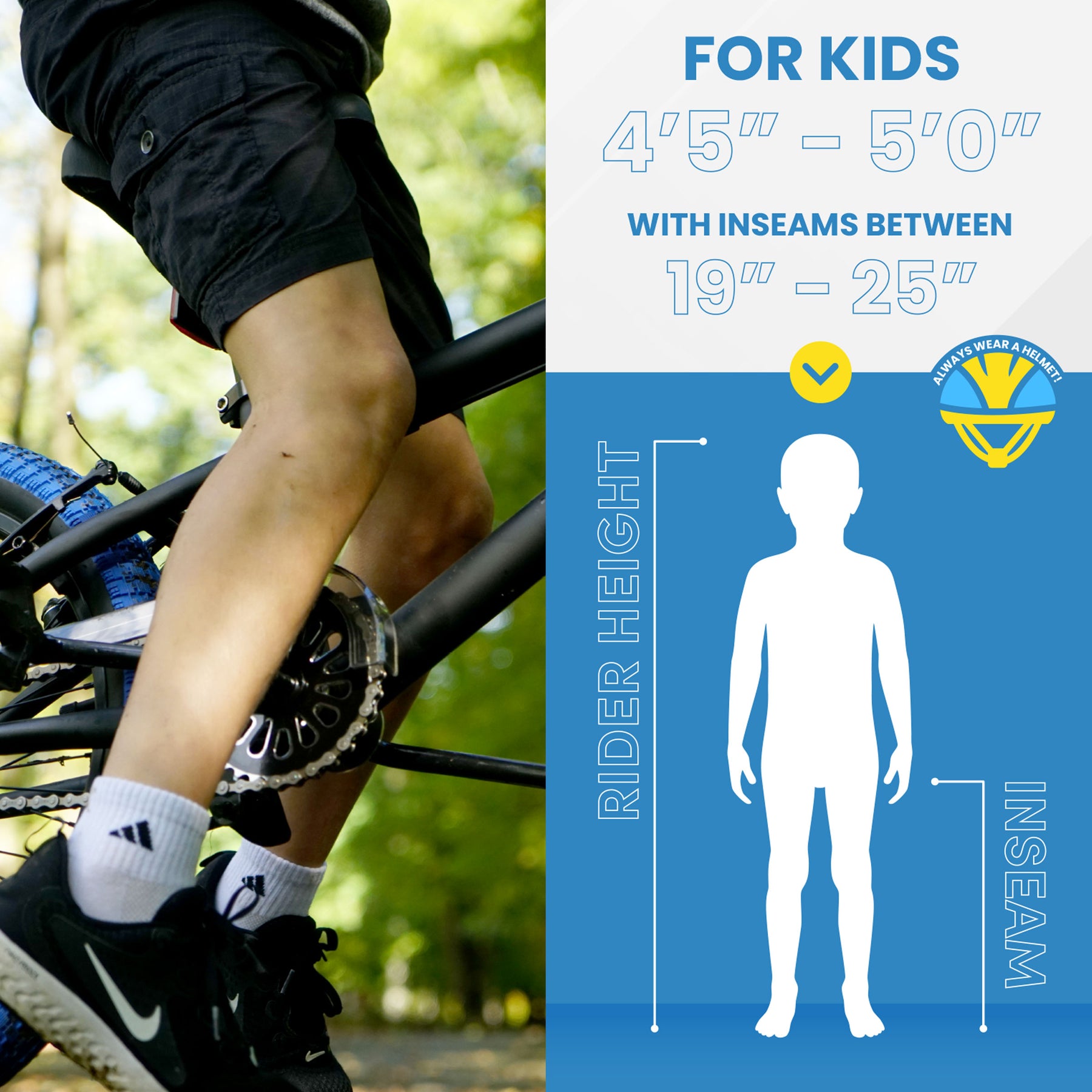 FOR KIDS
4'5" – 5'0"
WITH INSEAMS BETWEEN
19" – 25"

ALWAYS WEAR A HELMET!

RIDER HEIGHT

INSEAM