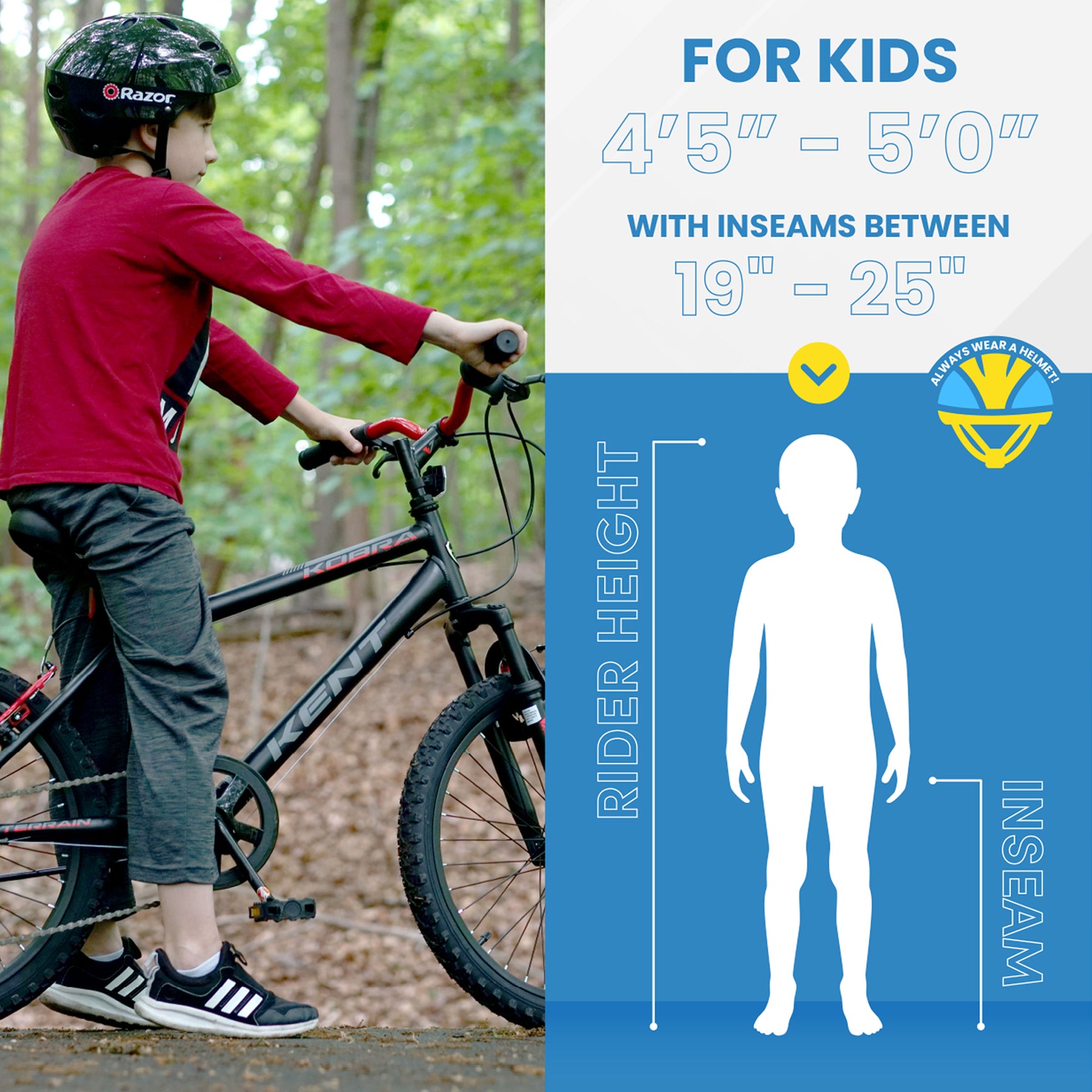 Razor

KOBRA

KENT

TERRAIN

FOR KIDS

4'5" – 5'0"

WITH INSEAMS BETWEEN

19" – 25"

ALWAYS WEAR A HELMET!

RIDER HEIGHT

INSEAM