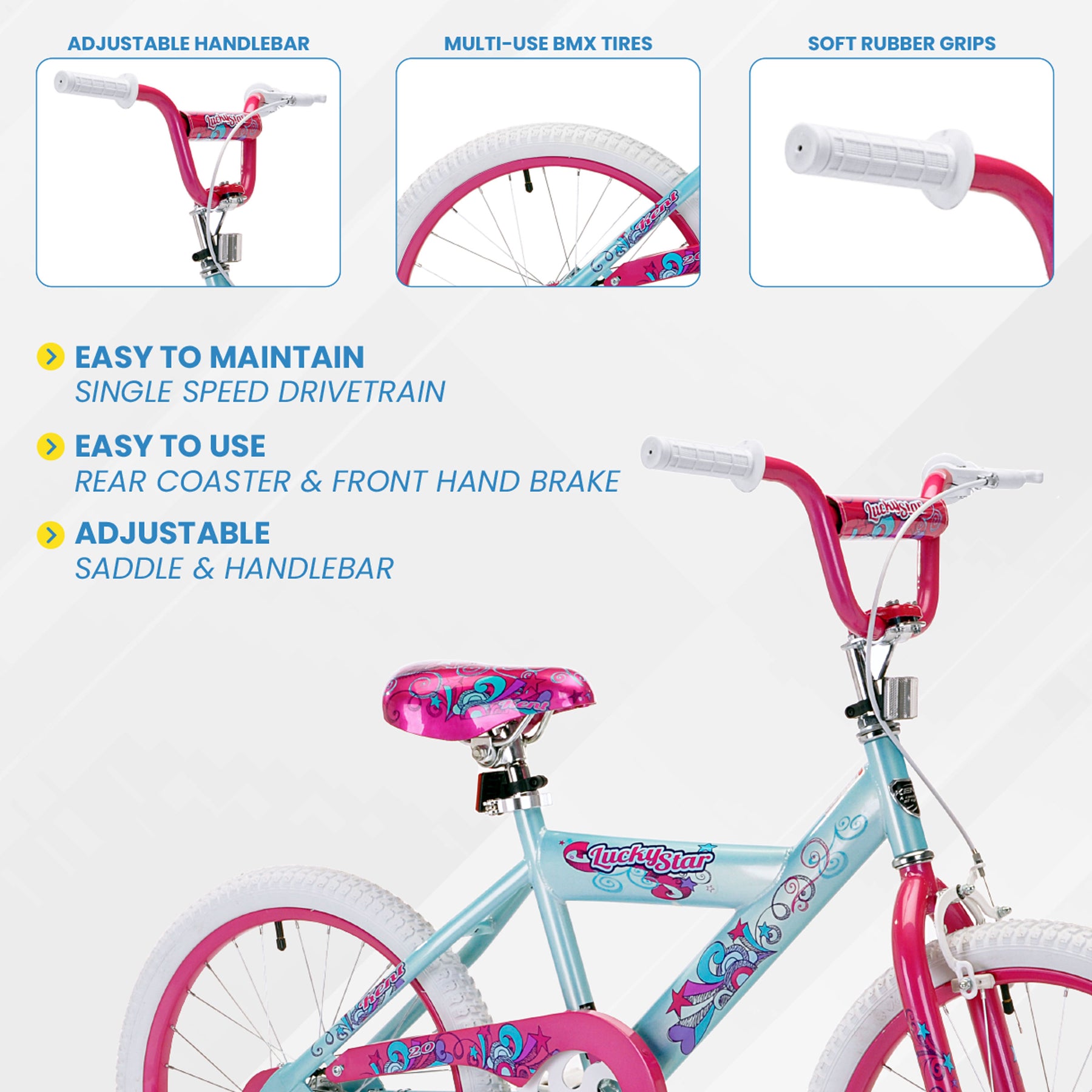 ADJUSTABLE HANDLEBAR

MULTI-USE BMX TIRES

SOFT RUBBER GRIPS

Lucky Star

Kent

20

EASY TO MAINTAIN
SINGLE SPEED DRIVETRAIN

EASY TO USE
REAR COASTER & FRONT HAND BRAKE

ADJUSTABLE
SADDLE & HANDLEBAR

Lucky Star

Kent

Lucky Star

Kent

20