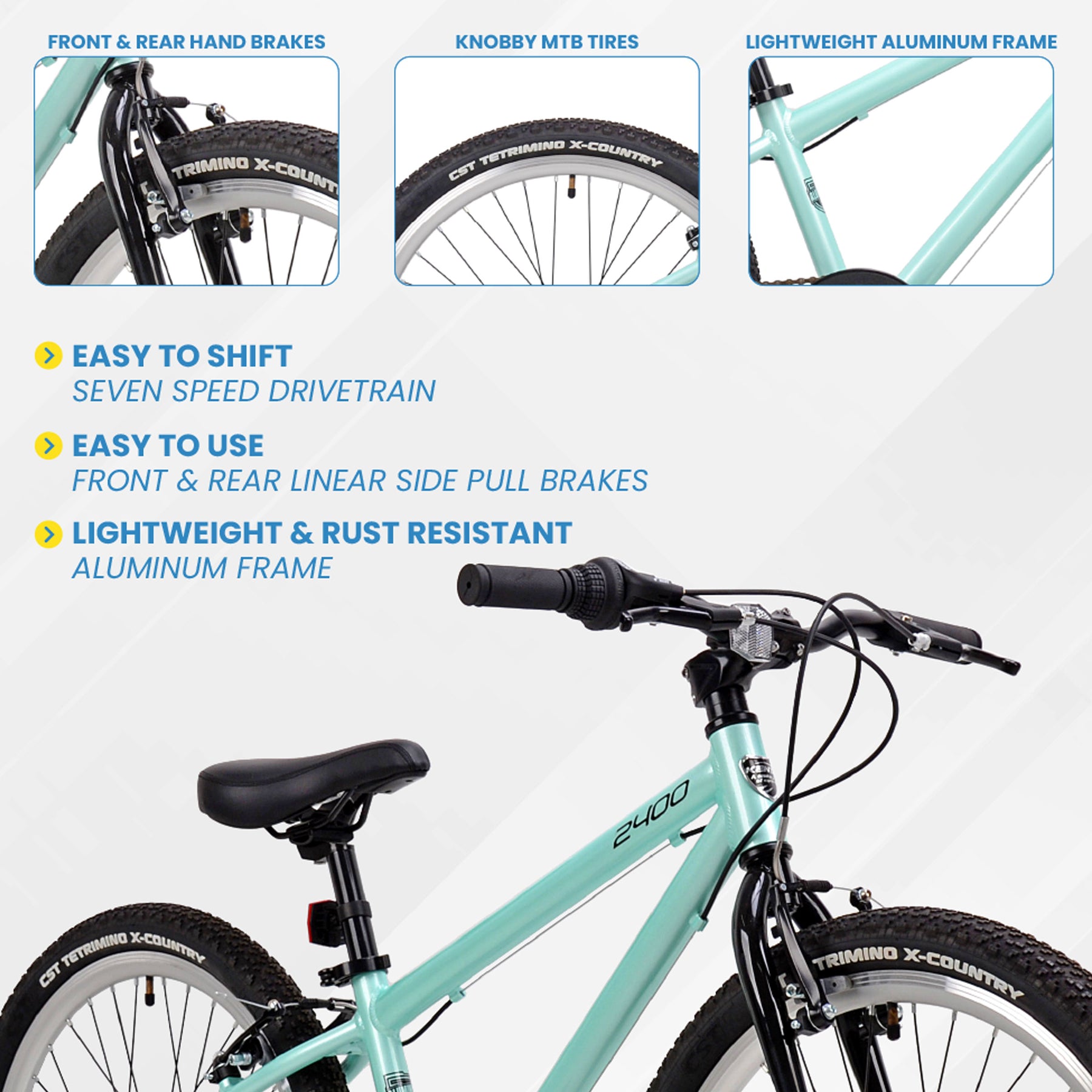 FRONT & REAR HAND BRAKES

TRIMINO X-COUNT

KNOBBY MTB TIRES

CST TETRIMINO X-COUNTRY

LIGHTWEIGHT ALUMINUM FRAME

EASY TO SHIFT
SEVEN SPEED DRIVETRAIN

EASY TO USE
FRONT & REAR LINEAR SIDE PULL BRAKES

LIGHTWEIGHT & RUST RESISTANT
ALUMINUM FRAME

2400

CST TETRIMINO X-COUNTRY

TRIMINO X-COUNTRY