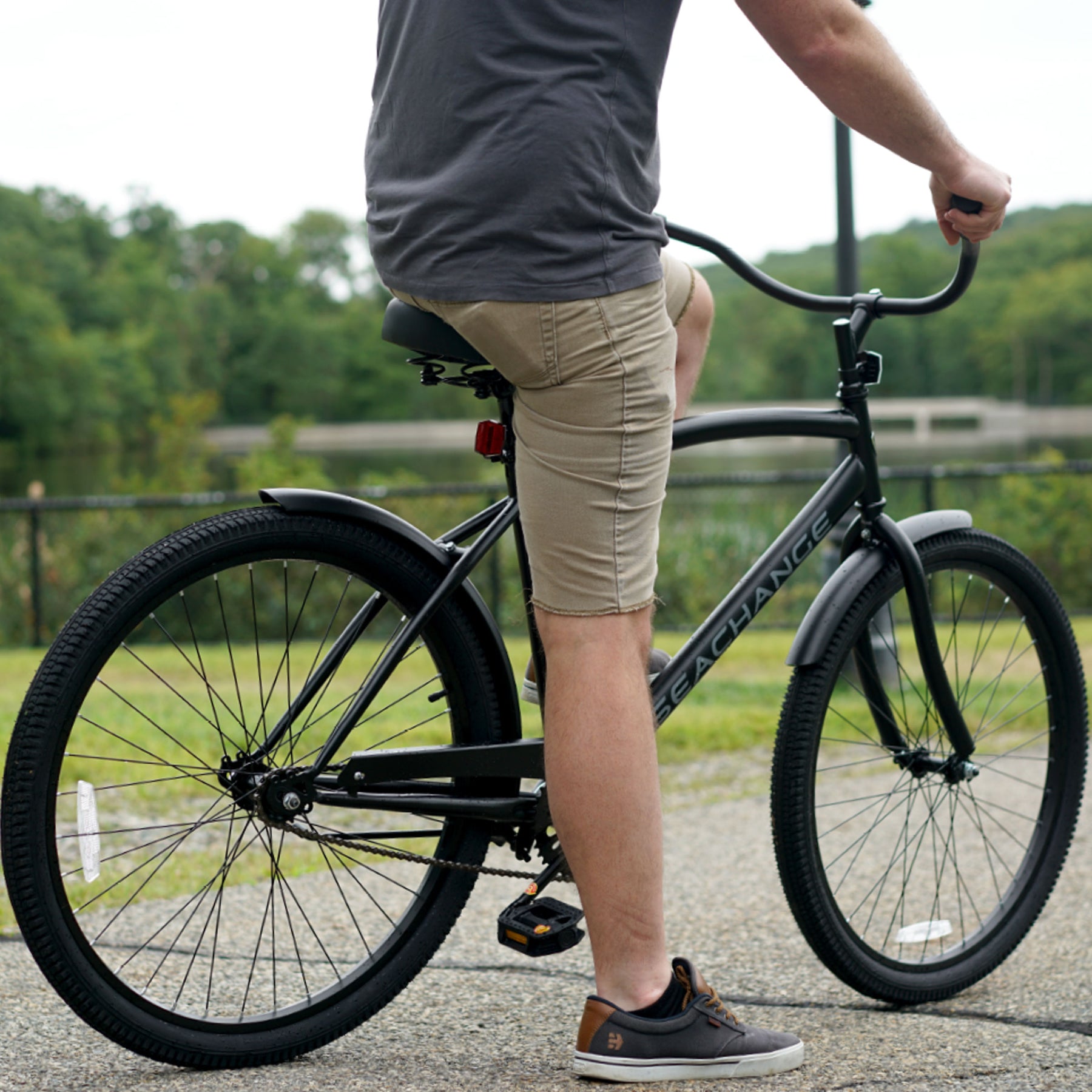 SEACHANGE