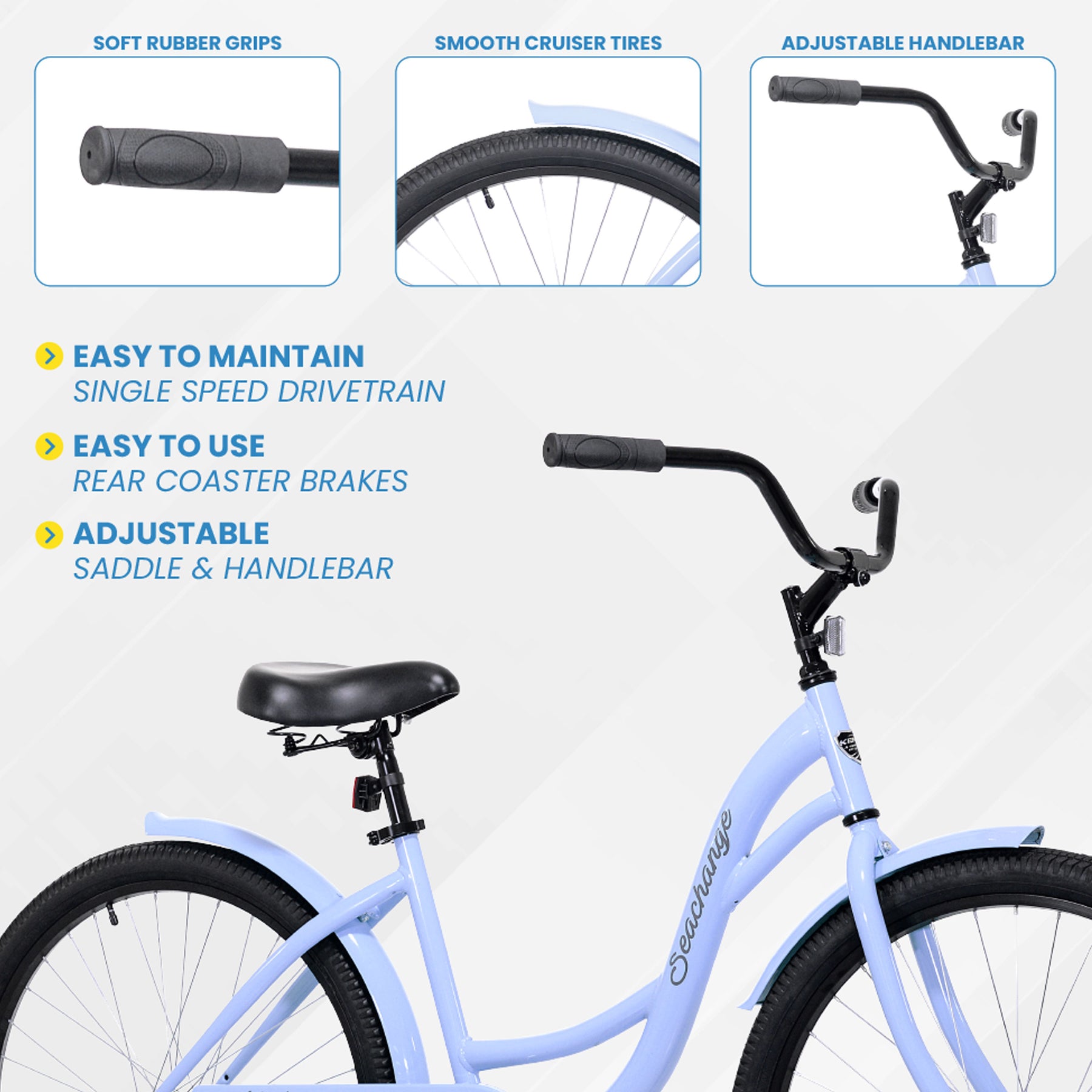 SOFT RUBBER GRIPS

SMOOTH CRUISER TIRES

ADJUSTABLE HANDLEBAR

EASY TO MAINTAIN
SINGLE SPEED DRIVETRAIN

EASY TO USE
REAR COASTER BRAKES

ADJUSTABLE
SADDLE & HANDLEBAR

Seachange