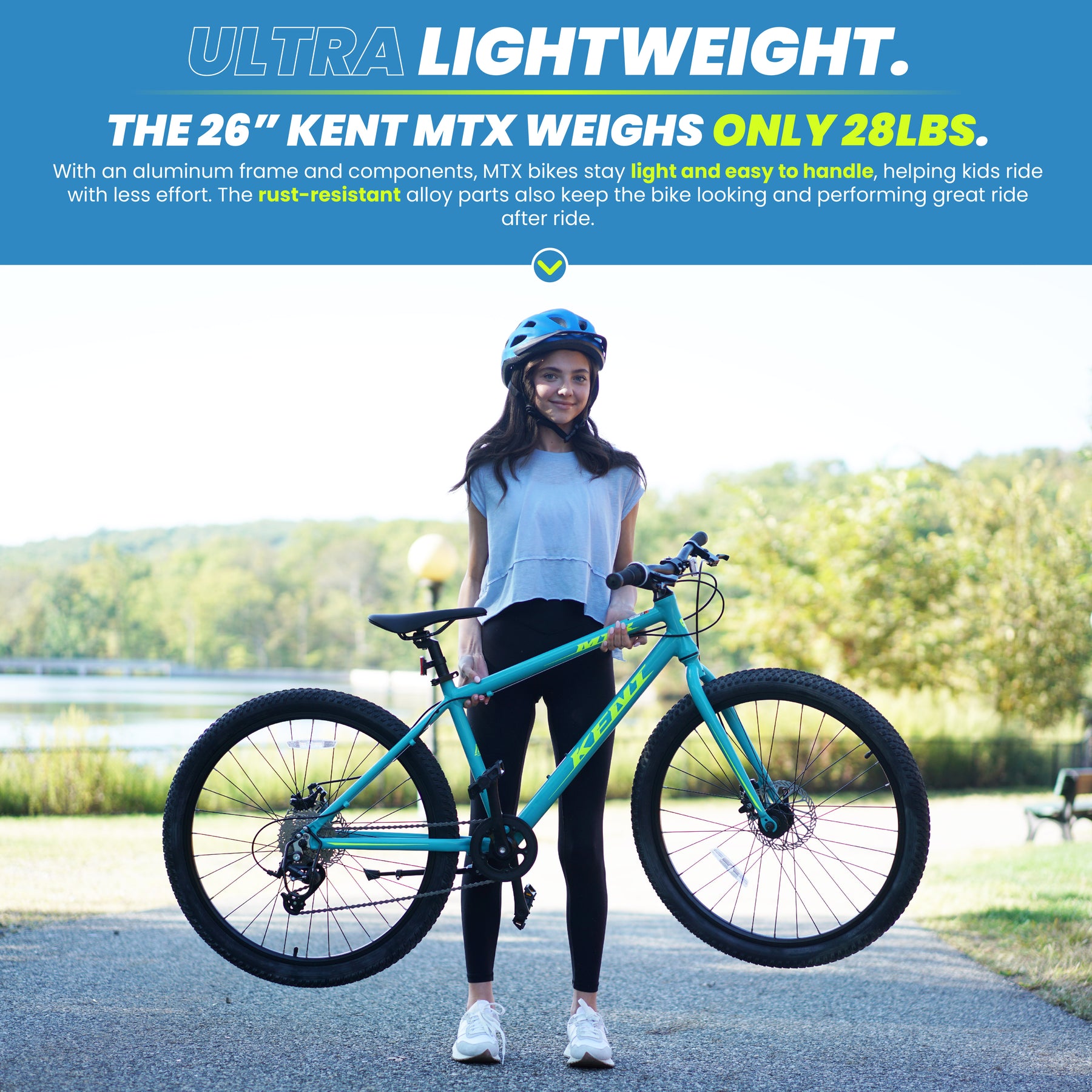 ULTRA LIGHTWEIGHT.

THE 26" KENT MTX WEIGHS ONLY 28LBS.

With an aluminum frame and components, MTX bikes stay light and easy to handle, helping kids ride with less effort. The rust-resistant alloy parts also keep the bike looking and performing great ride after ride.

MTX

KENT