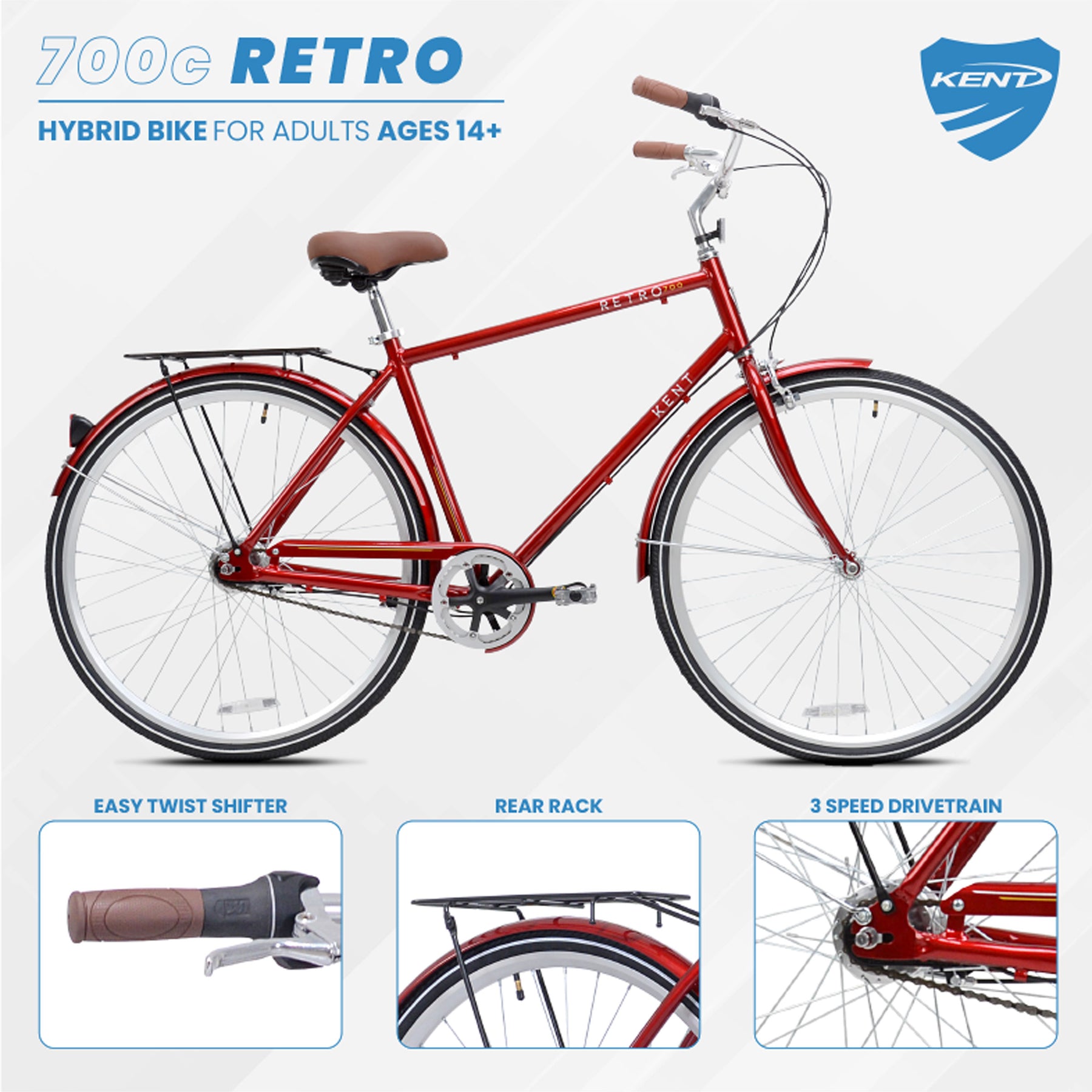 700c RETRO

HYBRID BIKE FOR ADULTS AGES 14+

KENT

RETRO 700

KENT

EASY TWIST SHIFTER

REAR RACK

3 SPEED DRIVETRAIN