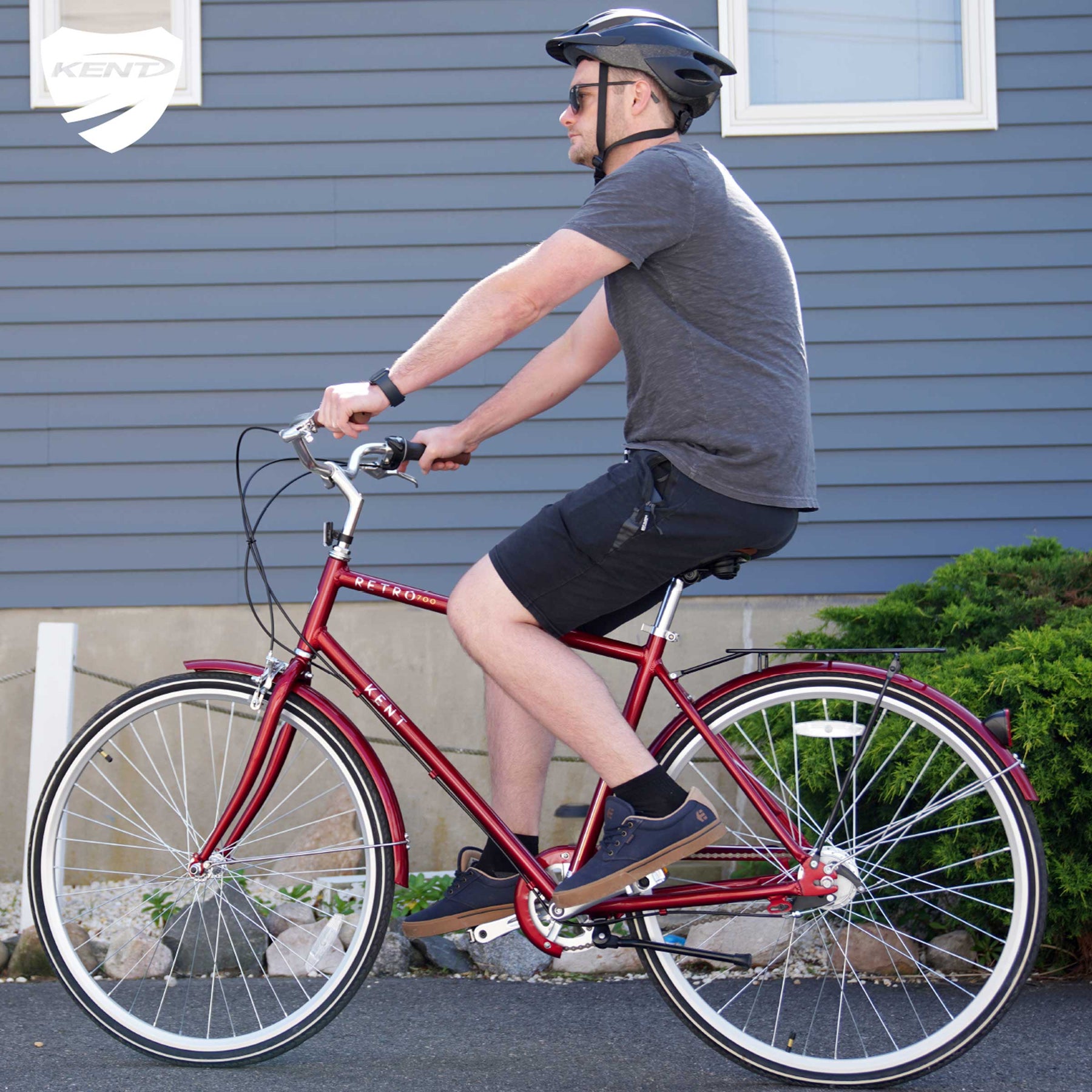 KENT

RETRO 700

KENT