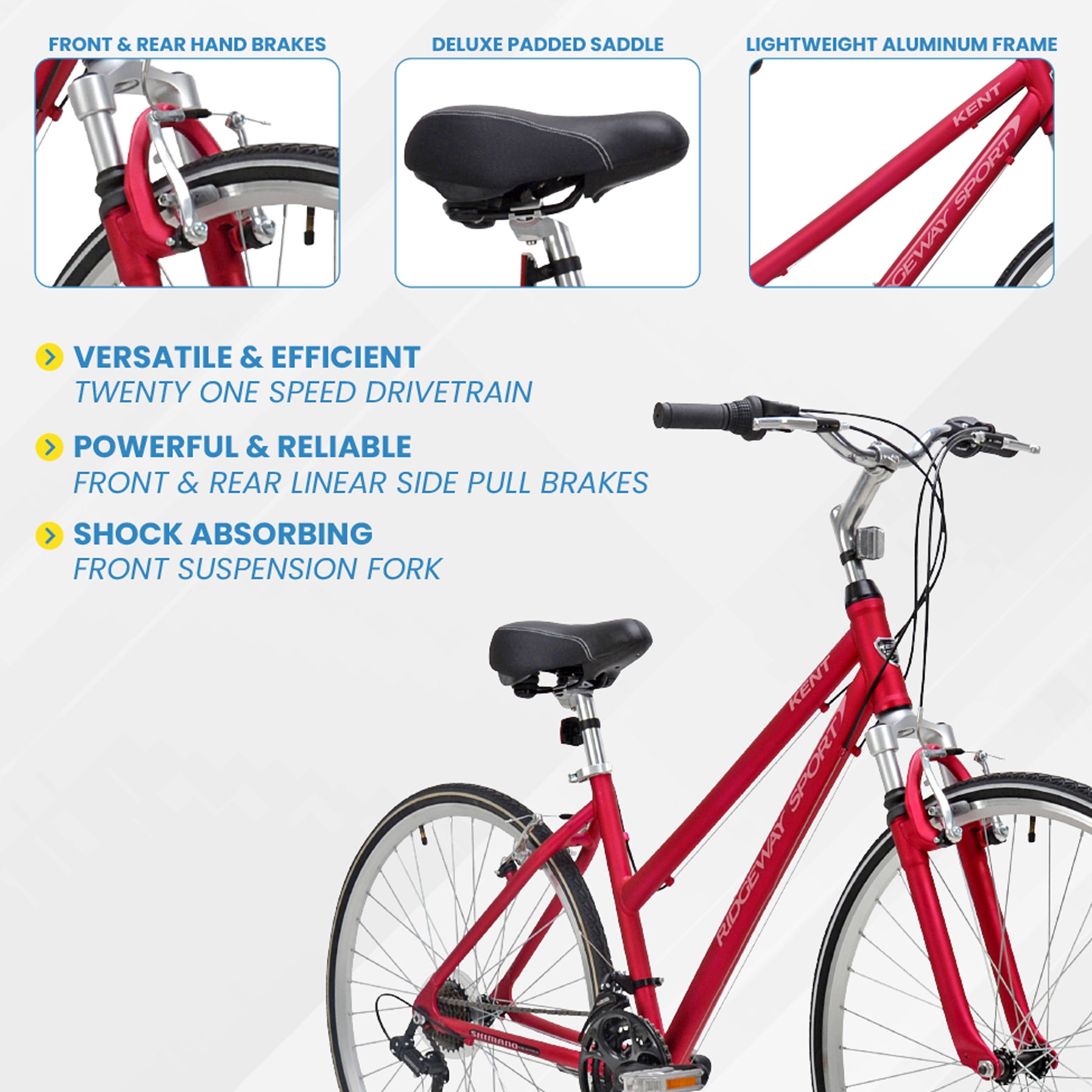 FRONT & REAR HAND BRAKES

DELUXE PADDED SADDLE

LIGHTWEIGHT ALUMINUM FRAME

KENT

RIDGEWAY SPORT

VERSATILE & EFFICIENT
TWENTY ONE SPEED DRIVETRAIN

POWERFUL & RELIABLE
FRONT & REAR LINEAR SIDE PULL BRAKES

SHOCK ABSORBING
FRONT SUSPENSION FORK

KENT

RIDGEWAY SPORT

SHIMANO