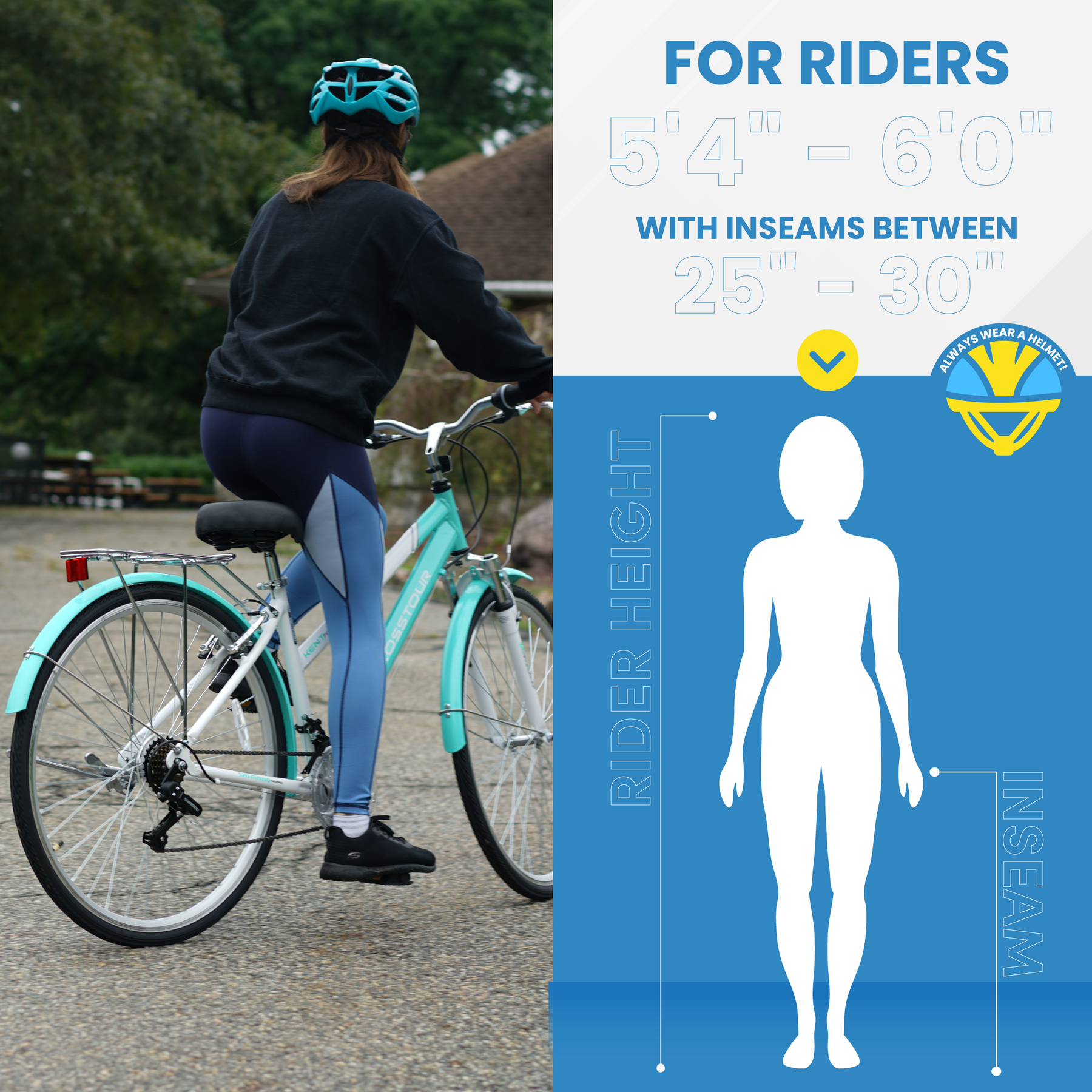 FOR RIDERS
5'4" – 6'0"
WITH INSEAMS BETWEEN
25" – 30"

ALWAYS WEAR A HELMET!

RIDER HEIGHT

INSEAM

KENT
OSSTOUR