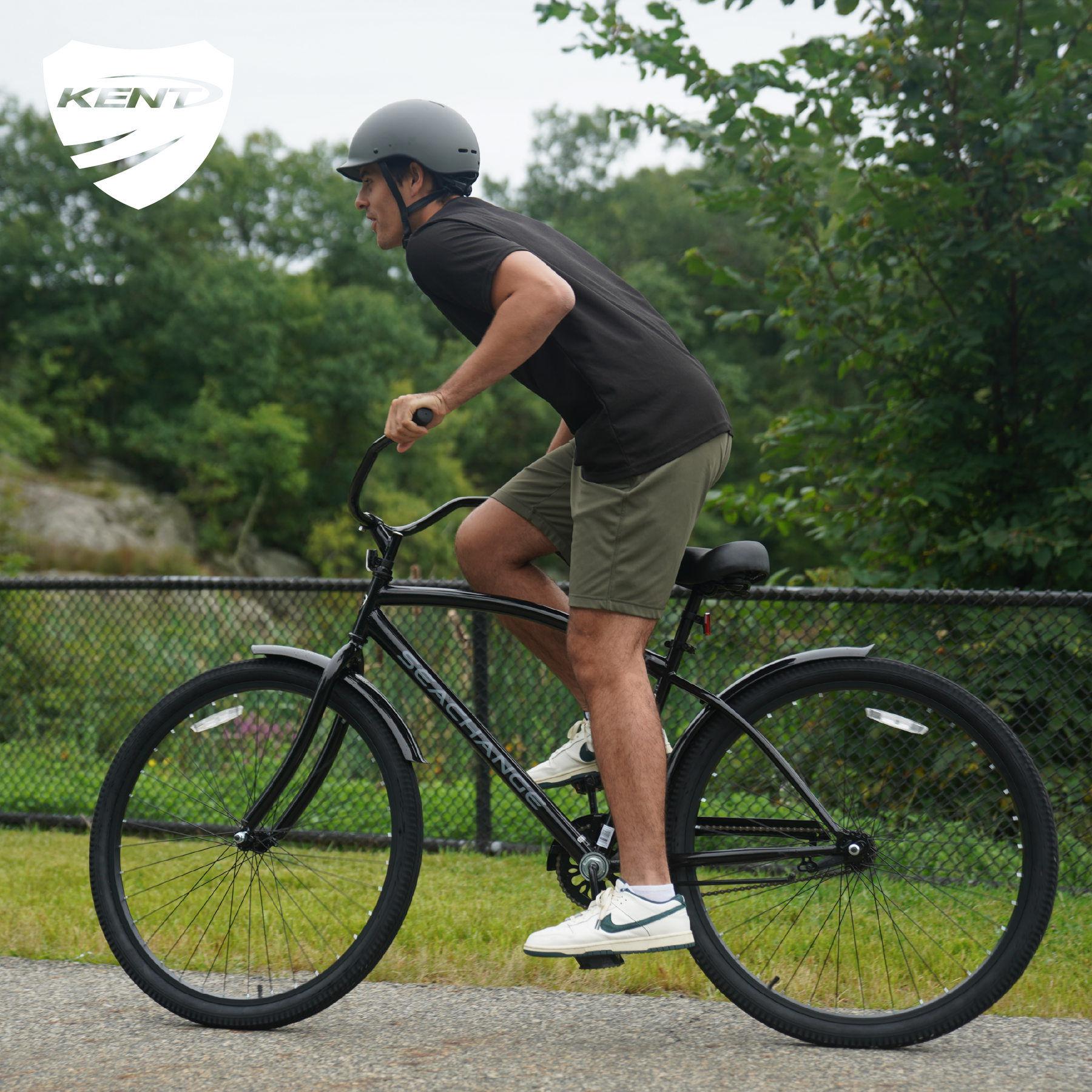 KENT

SEACHANGE