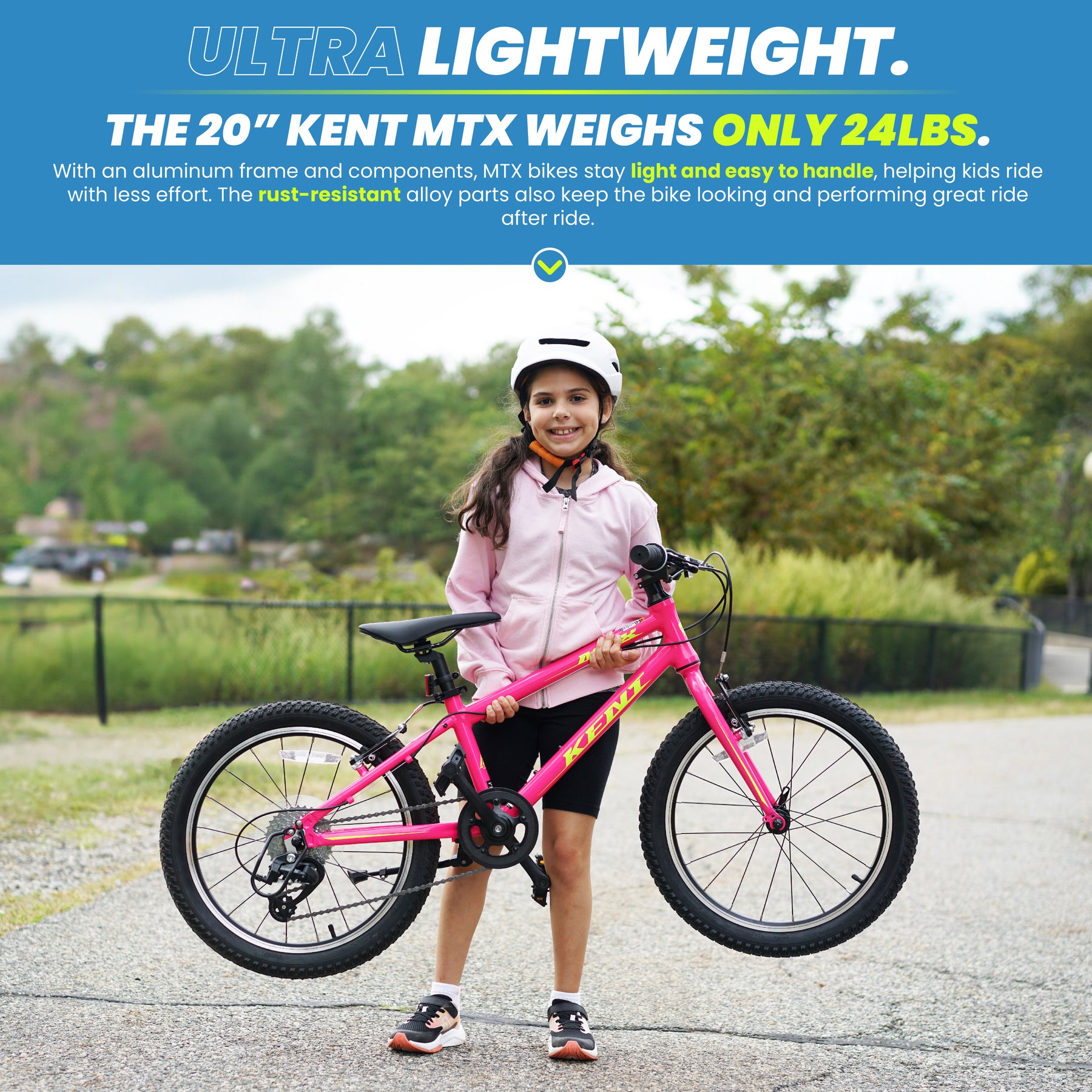 ULTRA LIGHTWEIGHT.

THE 20" KENT MTX WEIGHS ONLY 24LBS.

With an aluminum frame and components, MTX bikes stay light and easy to handle, helping kids ride with less effort. The rust-resistant alloy parts also keep the bike looking and performing great ride after ride.

KENT