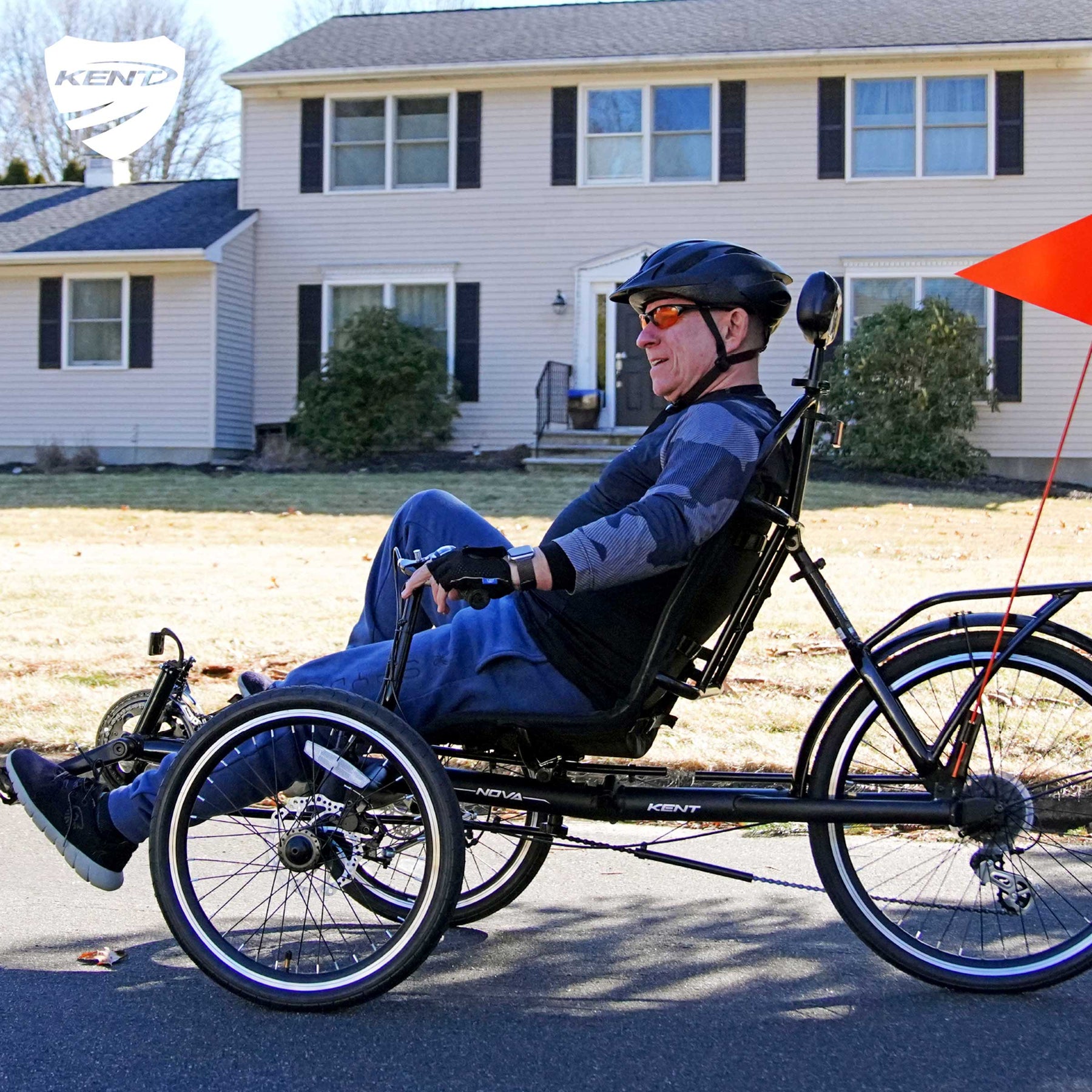 KENT

NOVA

KENT