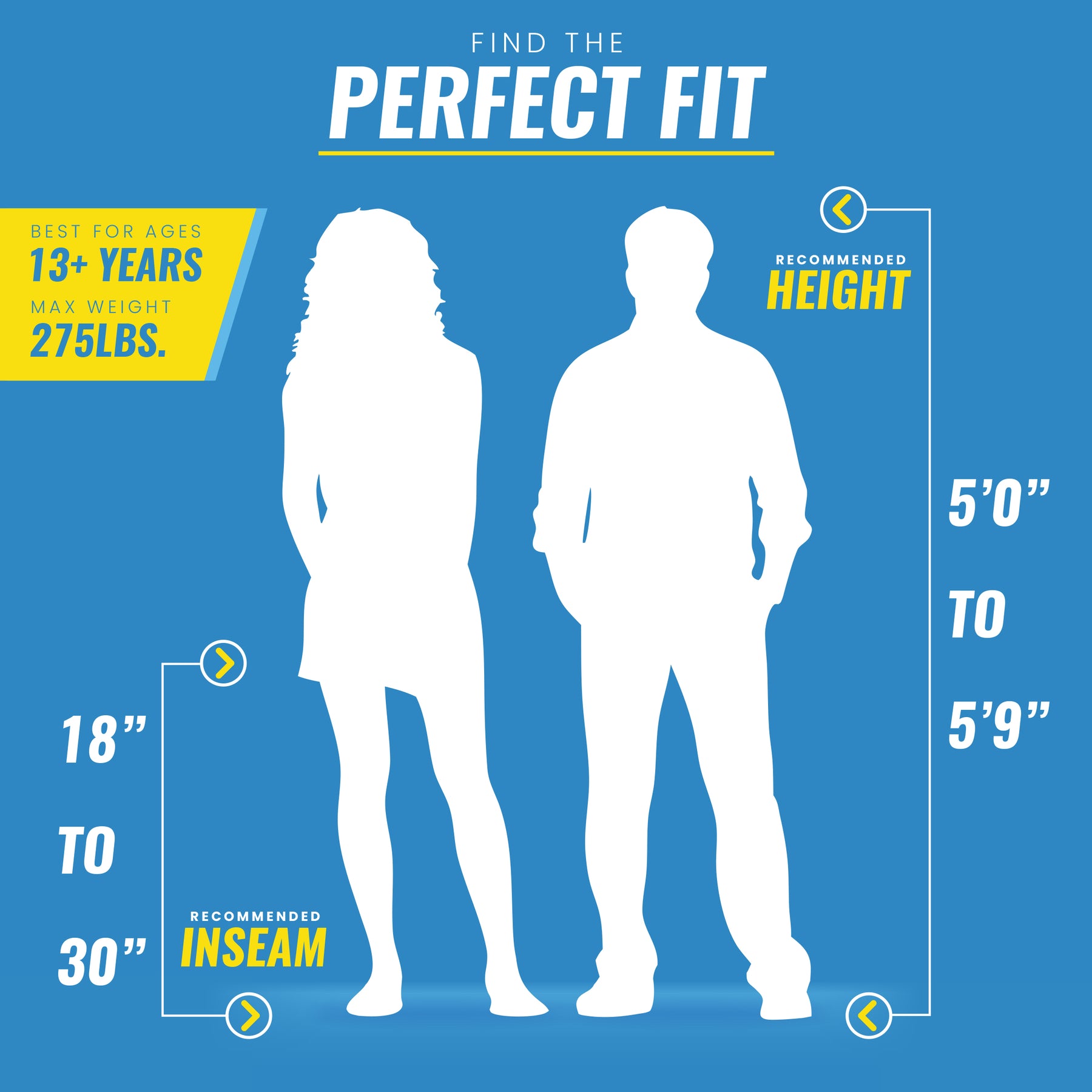 FIND THE
PERFECT FIT

BEST FOR AGES
13+ YEARS
MAX WEIGHT
275LBS.

RECOMMENDED
HEIGHT

5'0"
TO
5'9"

18"
TO
30"

RECOMMENDED
INSEAM