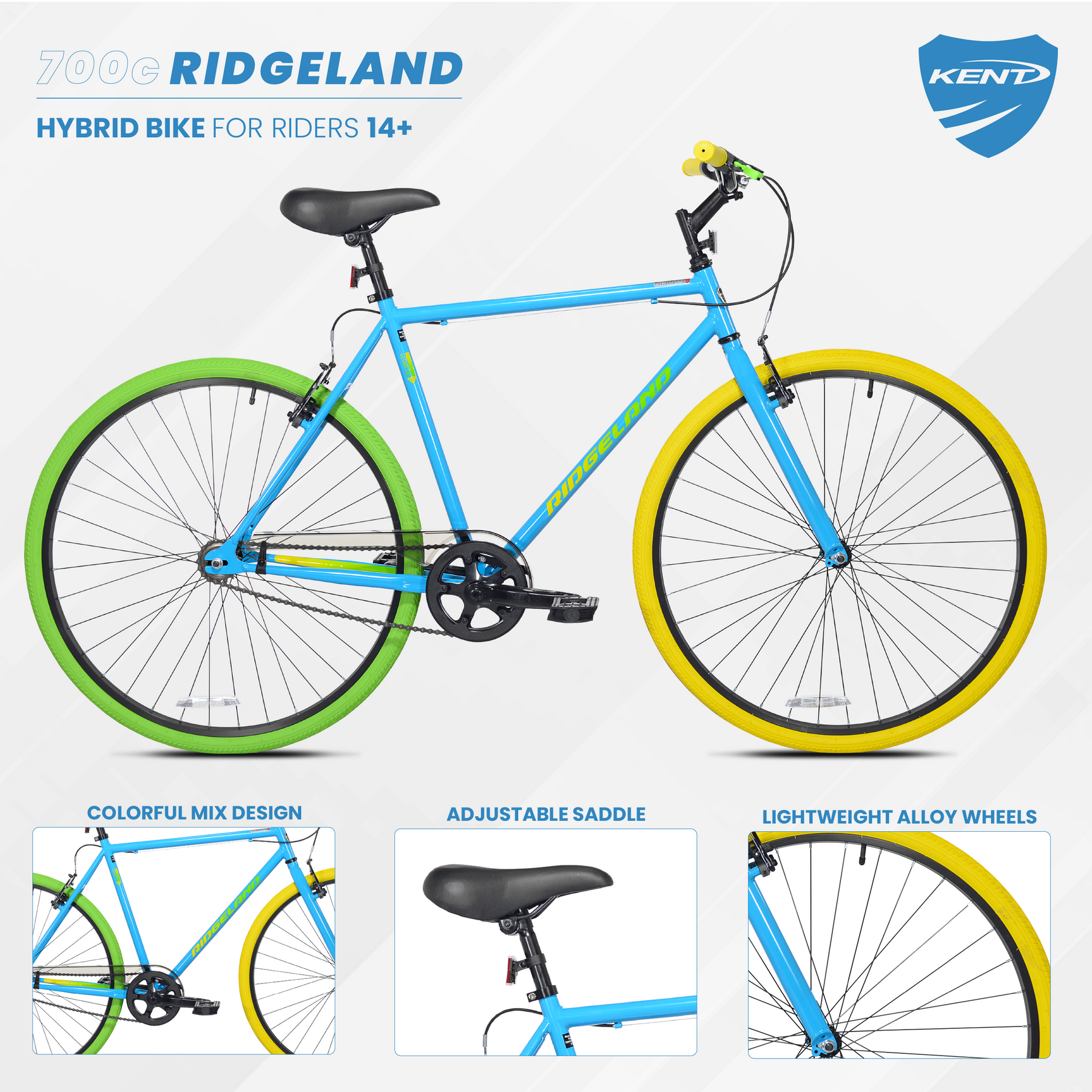 700c RIDGELAND

HYBRID BIKE FOR RIDERS 14+

KENT

RIDGELAND

COLORFUL MIX DESIGN

RIDGELAND

ADJUSTABLE SADDLE

LIGHTWEIGHT ALLOY WHEELS